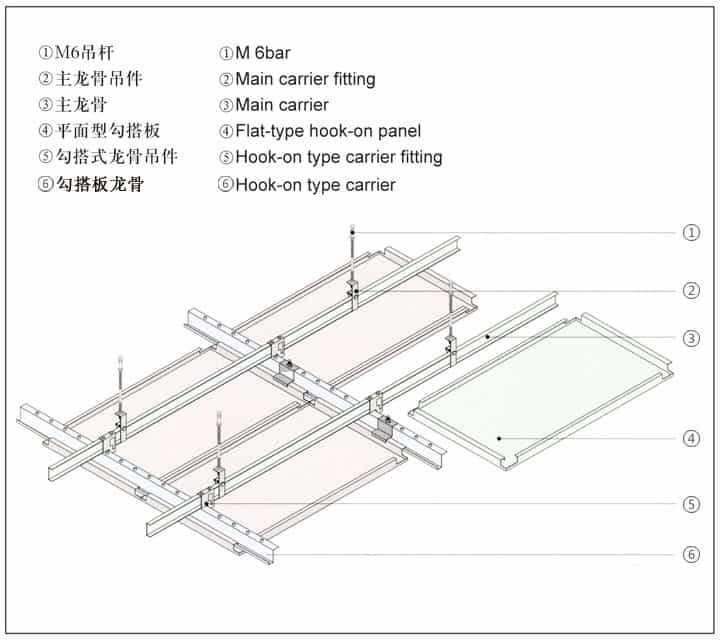 ①M6吊杆
②主龙骨吊件
③主龙骨
④平面型勾搭板
⑤勾搭式龙骨吊件
⑥勾搭板龙骨

①M 6bar
②Main carrier fitting
③Main carrier
④Flat-type hook-on panel
⑤Hook-on type carrier fitting
⑥Hook-on type carrier

①
②
③
④
⑤
⑥